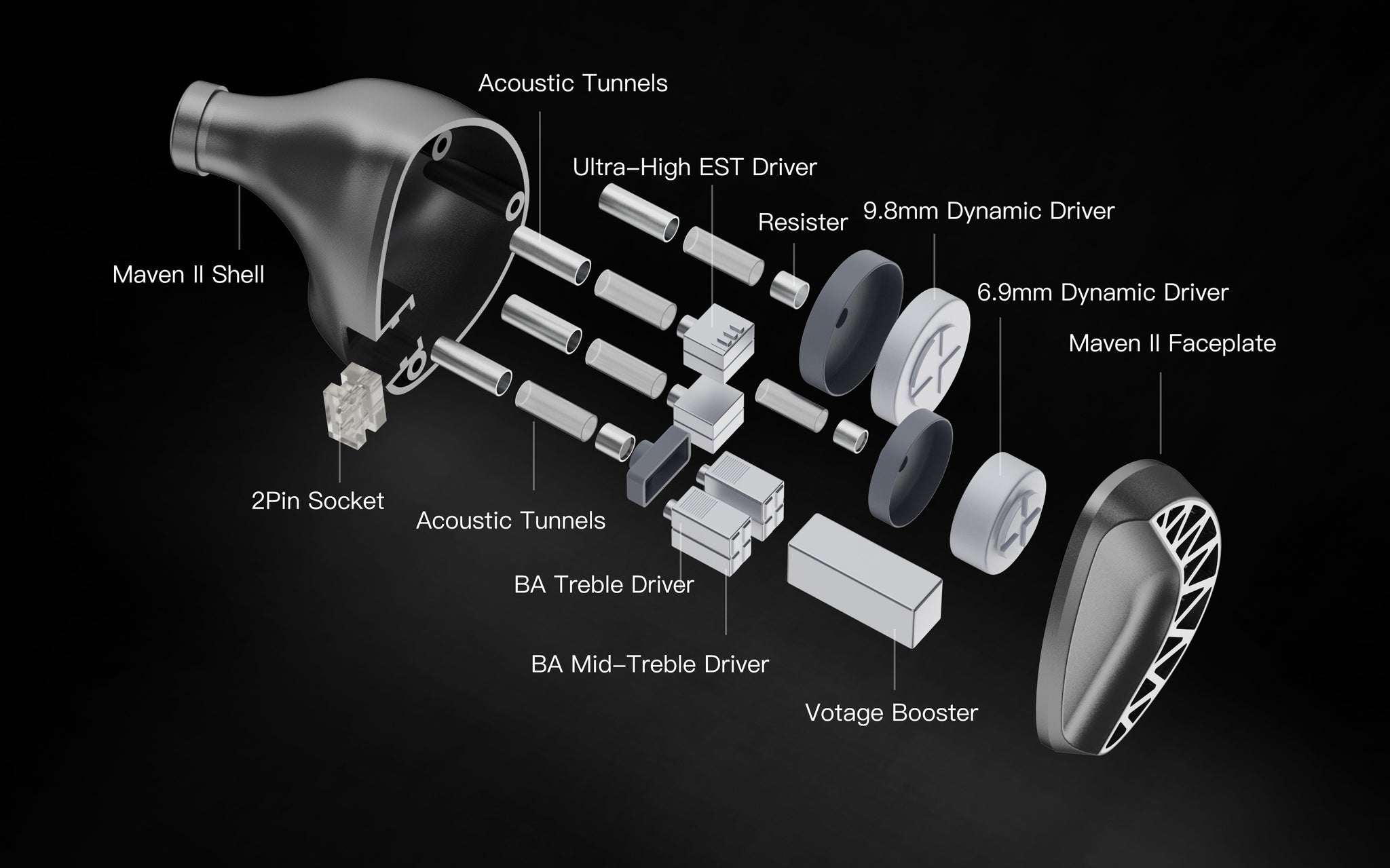 Acoustic Tunnels

Ultra-High EST Driver

Resister

9.8mm Dynamic Driver

Maven II Shell

6.9mm Dynamic Driver

Maven II Faceplate

2Pin Socket

Acoustic Tunnels

BA Treble Driver

BA Mid-Treble Driver

Votage Booster