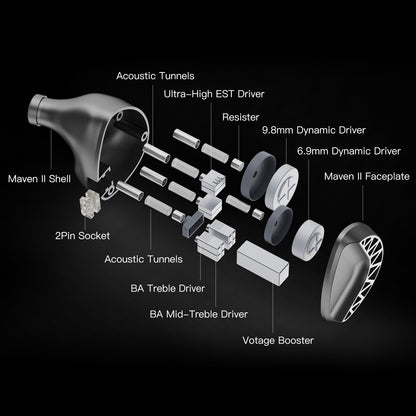 Acoustic Tunnels
Ultra-High EST Driver
Resister
9.8mm Dynamic Driver
6.9mm Dynamic Driver
Maven II Faceplate
Maven II Shell
2Pin Socket
Acoustic Tunnels
BA Treble Driver
BA Mid-Treble Driver
Votage Booster